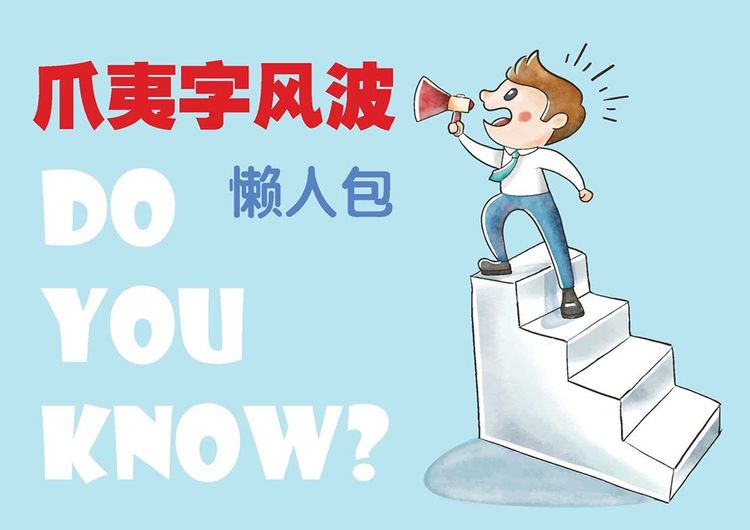 爪夷字风波

懒人包

DO YOU KNOW?